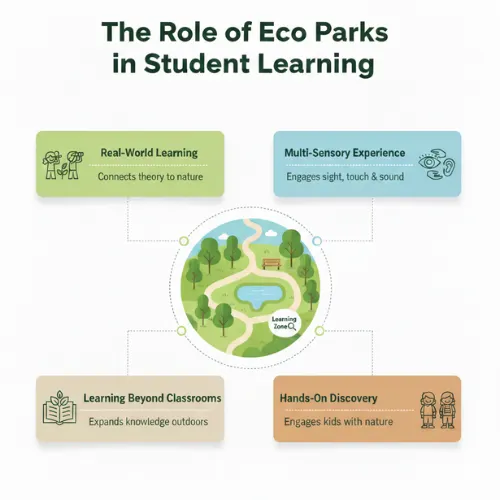 The Role of Eco Parks in Student Learning

Real-World Learning
Connects theory to nature

Multi-Sensory Experience
Engages sight, touch & sound

Learning Zone

Learning Beyond Classrooms
Expands knowledge outdoors

Hands-On Discovery
Engages kids with nature